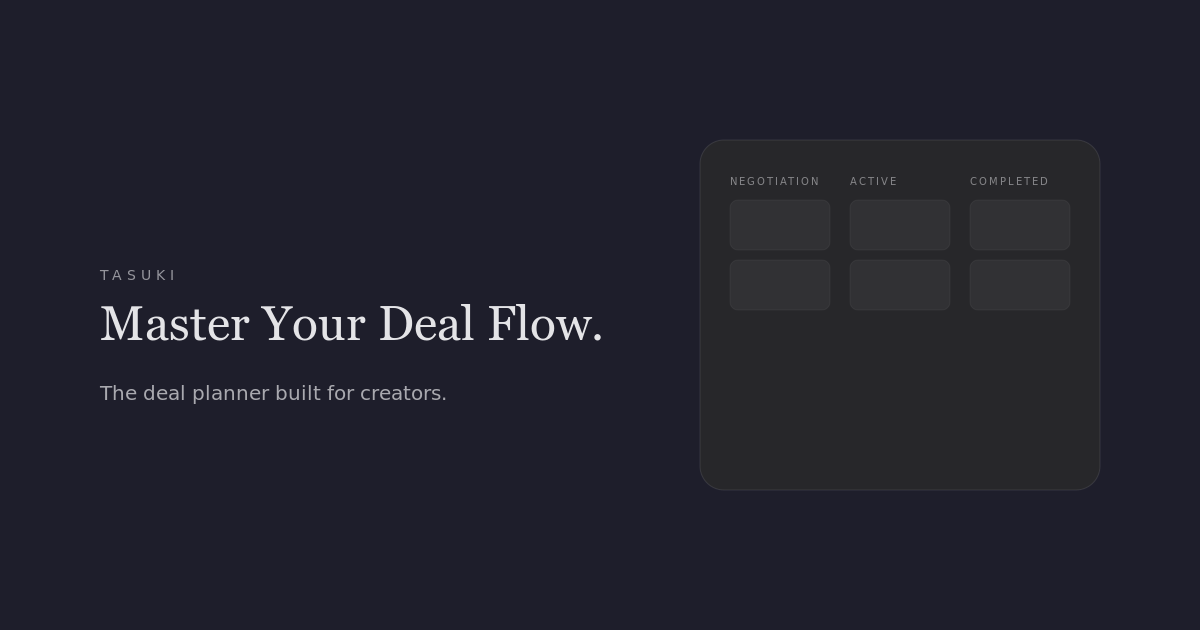 TASUKI

Master Your Deal Flow.

The deal planner built for creators.

NEGOTIATION

ACTIVE

COMPLETED